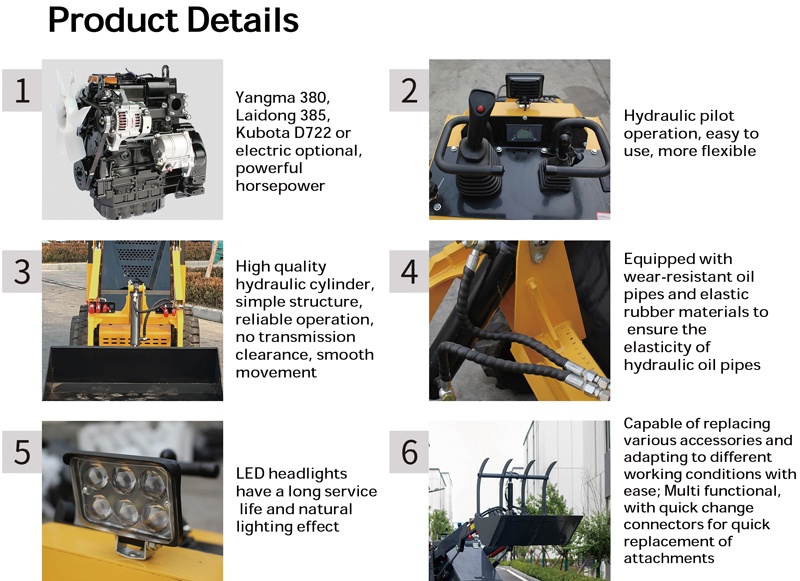 Product Details

1

Yangma 380, Laidong 385, Kubota D722 or electric optional, powerful horsepower

2

Hydraulic pilot operation, easy to use, more flexible

3

High quality hydraulic cylinder, simple structure, reliable operation, no transmission clearance, smooth movement

4

Equipped with wear-resistant oil pipes and elastic rubber materials to ensure the elasticity of hydraulic oil pipes

5

LED headlights have a long service life and natural lighting effect

6

Capable of replacing various accessories and adapting to different working conditions with ease; Multi functional, with quick change connectors for quick replacement of attachments