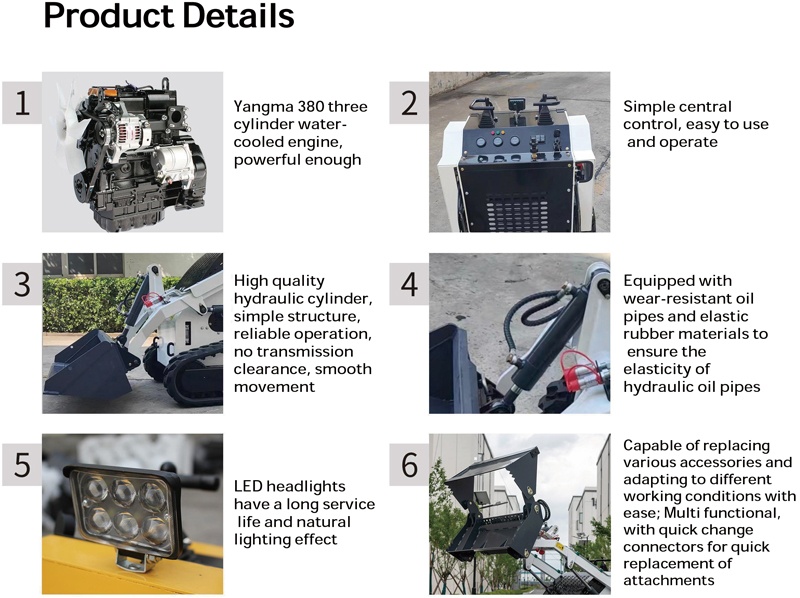 Product Details

1

Yangma 380 three cylinder water-cooled engine, powerful enough

2

Simple central control, easy to use and operate

3

High quality hydraulic cylinder, simple structure, reliable operation, no transmission clearance, smooth movement

4

Equipped with wear-resistant oil pipes and elastic rubber materials to ensure the elasticity of hydraulic oil pipes

5

LED headlights have a long service life and natural lighting effect

6

Capable of replacing various accessories and adapting to different working conditions with ease; Multi functional, with quick change connectors for quick replacement of attachments